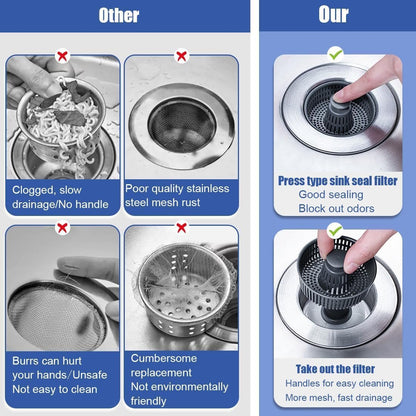 Other

Clogged, slow drainage/No handle

Poor quality stainless steel mesh rust

Burrs can hurt your hands/Unsafe
Not easy to clean

Cumbersome replacement
Not environmentally friendly

Our

Press type sink seal filter
Good sealing
Block out odors

Take out the filter
Handles for easy cleaning
More mesh, fast drainage