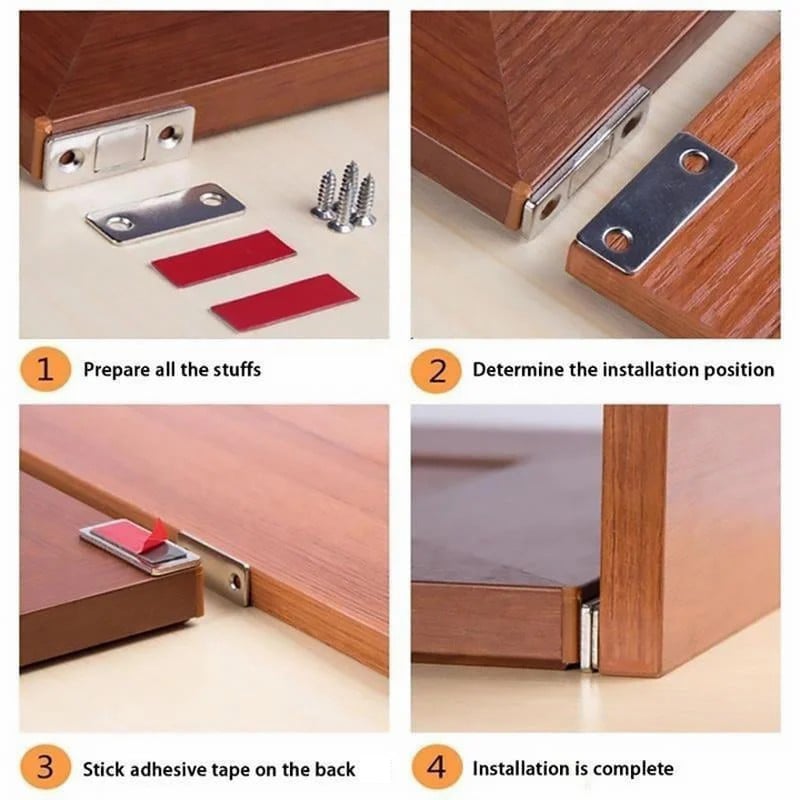 1 Prepare all the stuffs

2 Determine the installation position

3 Stick adhesive tape on the back

4 Installation is complete