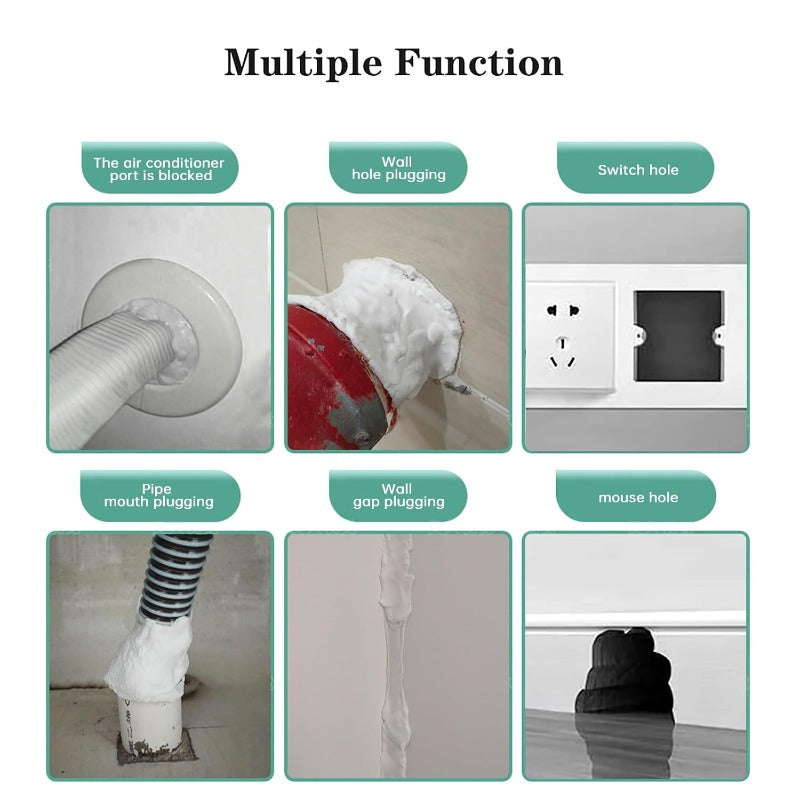 Multiple Function

The air conditioner port is blocked

Wall hole plugging

Switch hole

Pipe mouth plugging

Wall gap plugging

mouse hole