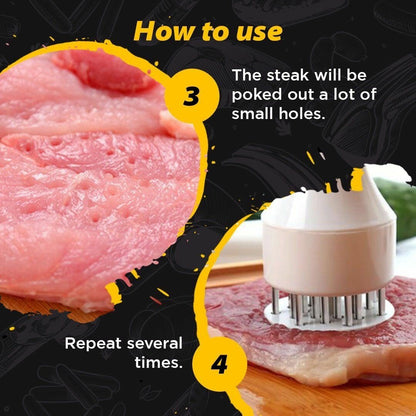 How to use

3

The steak will be poked out a lot of small holes.

Repeat several times.

4